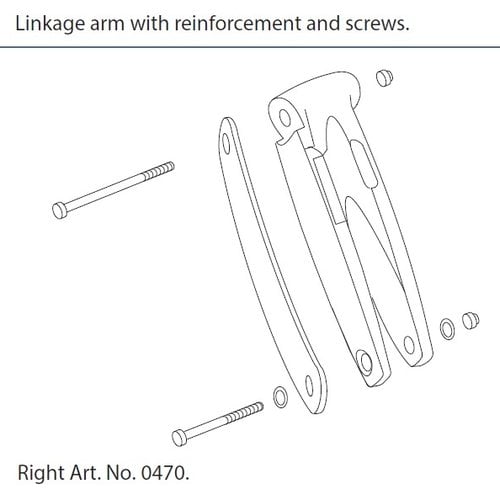 Linkage arm with reinforcement and screws.

Right Art. No. 0470.