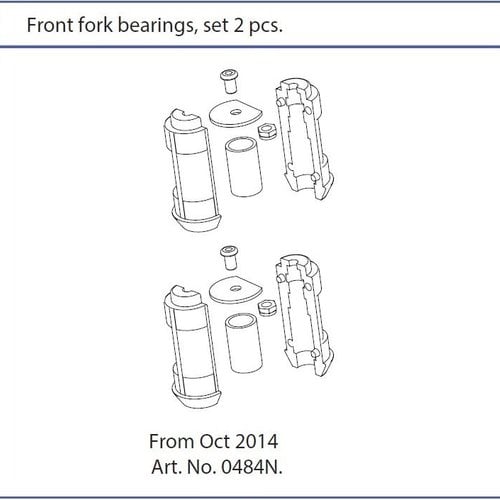 Front fork bearings, set 2 pcs.

From Oct 2014
Art. No. 0484N.