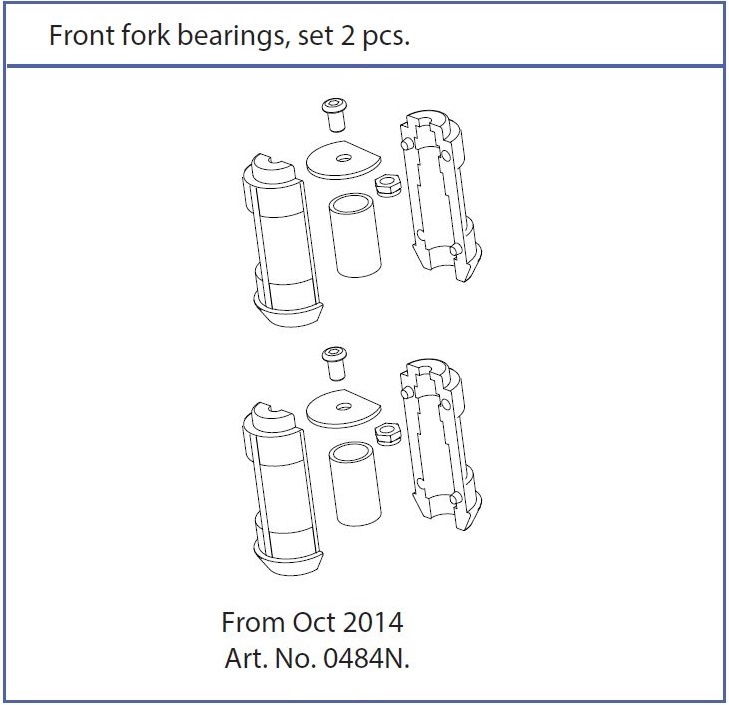 Front fork bearings, set 2 pcs.

From Oct 2014
Art. No. 0484N.