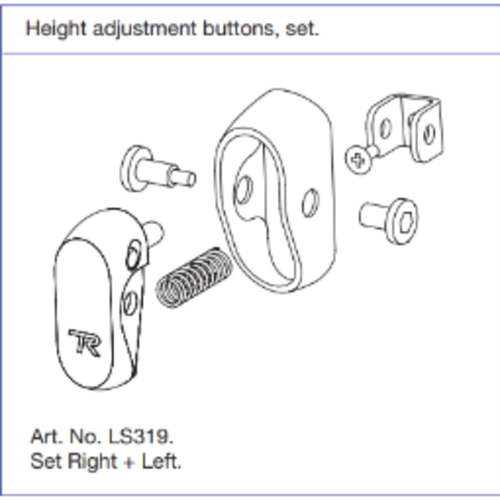 Height adjustment buttons, set.

TR

Art. No. LS319.
Set Right + Left.