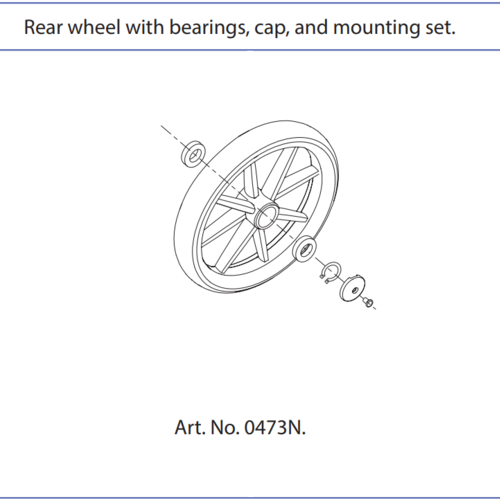 Rear wheel with bearings, cap, and mounting set.

Art. No. 0473N.