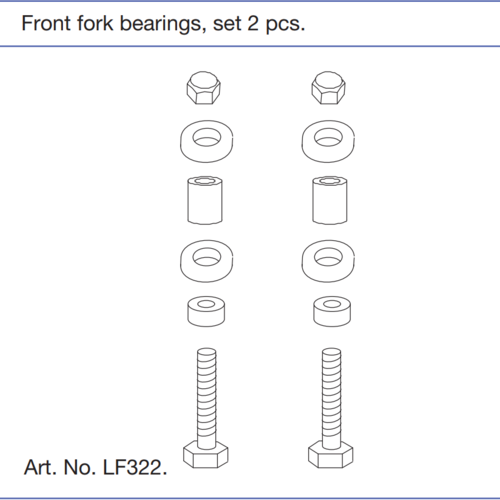 Front fork bearings, set 2 pcs.

Art. No. LF322.