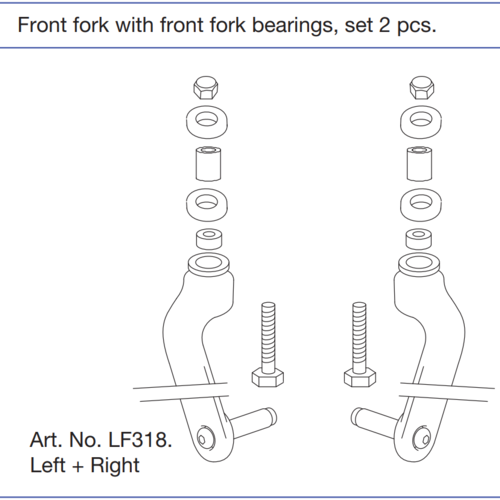 Front fork with front fork bearings, set 2 pcs.

Art. No. LF318.
Left + Right