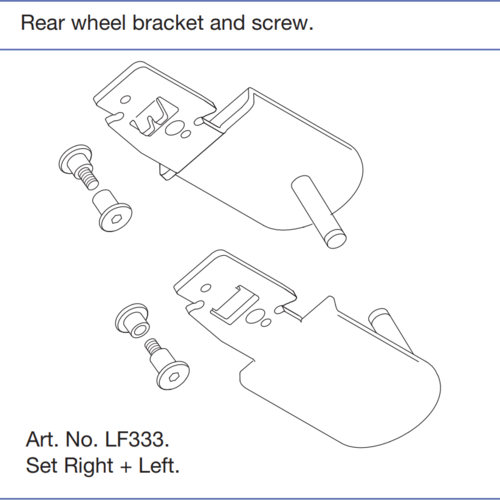 Rear wheel bracket and screw.

Art. No. LF333.
Set Right + Left.