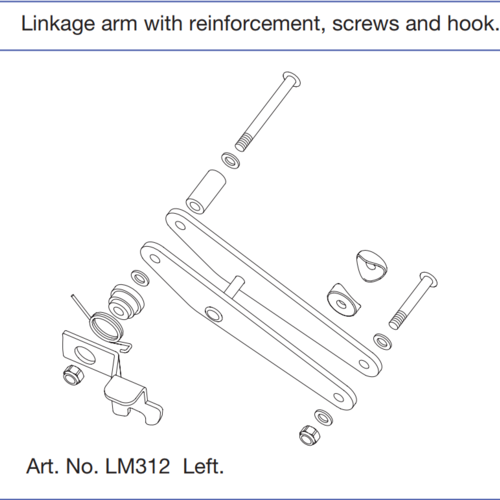 Linkage arm with reinforcement, screws and hook.

Art. No. LM312 Left.