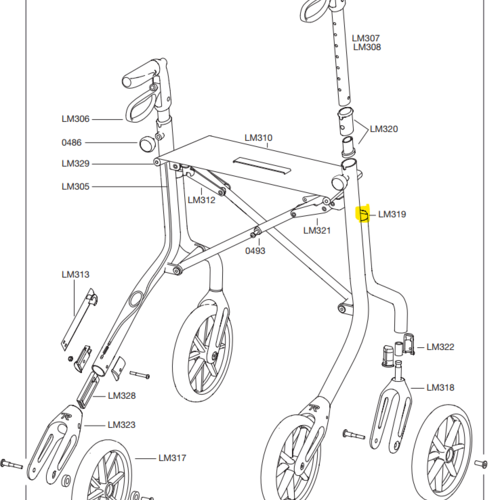 LM307
LM308

LM306

LM320

0486

LM310

LM329

LM305

LM312

LM319

LM321

0493

LM313

LM322

LM318

LM328

LM323

LM317