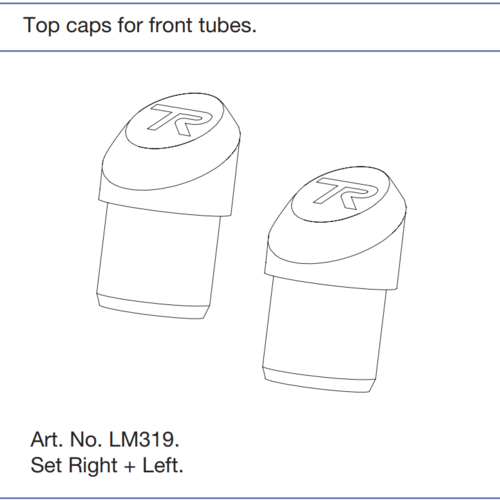 Top caps for front tubes.

TR

TR

Art. No. LM319.
Set Right + Left.