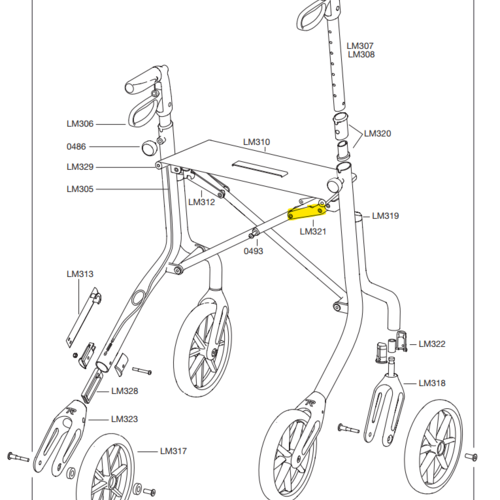 LM307
LM308
LM306
LM320
0486
LM310
LM329
LM305
LM312
LM319
LM321
0493
LM313
LM322
LM318
LM328
LM323
LM317