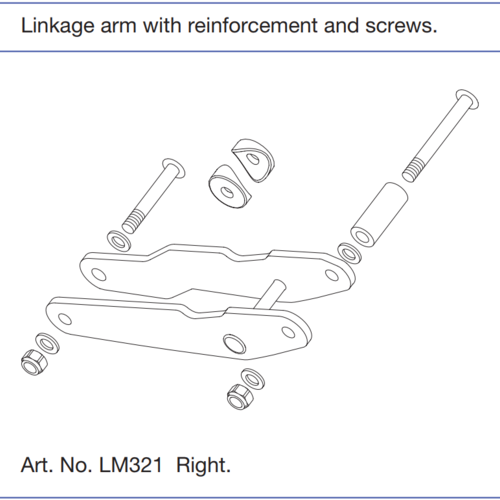 Linkage arm with reinforcement and screws.

Art. No. LM321 Right.