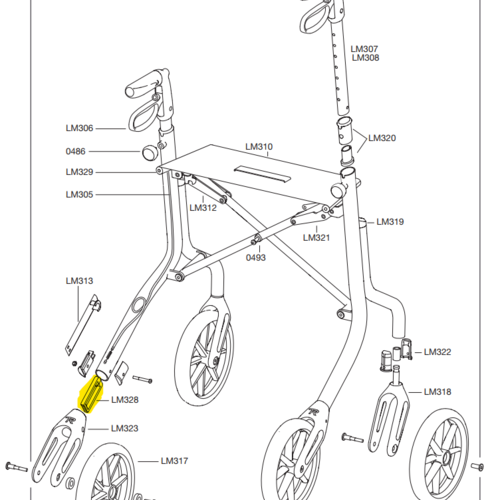 LM307
LM308
LM306
LM320
0486
LM310
LM329
LM305
LM312
LM319
LM321
0493
LM313
LM322
LM318
LM328
LM323
LM317