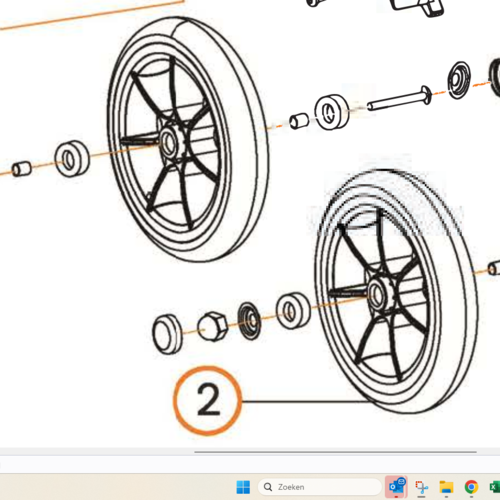 2

Zoeken