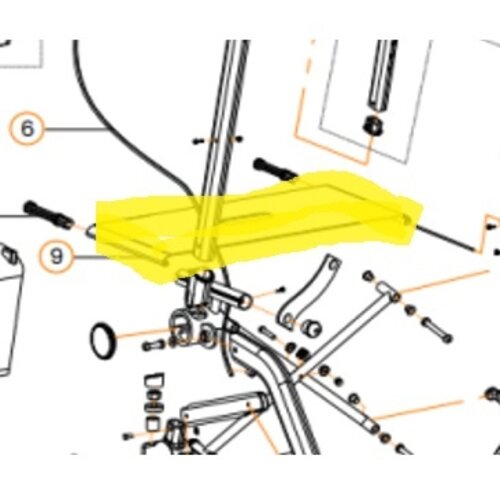 6

9