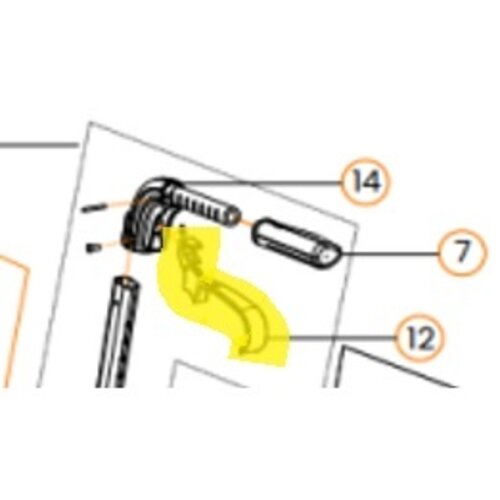 14
7
12