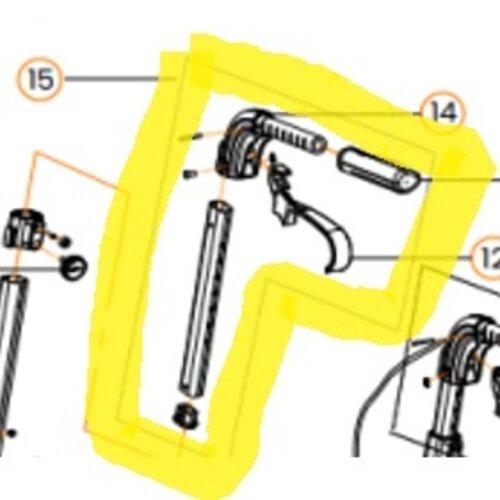 15

14

12