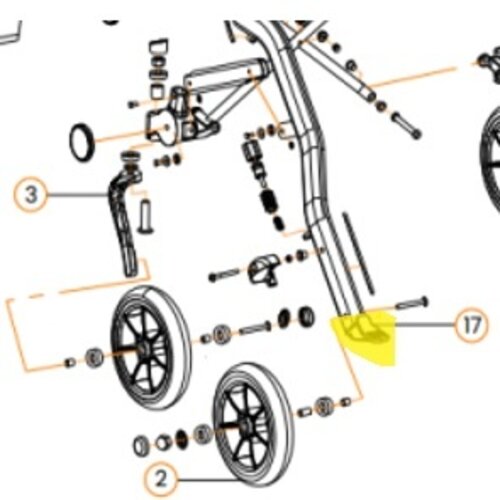 3

17

2