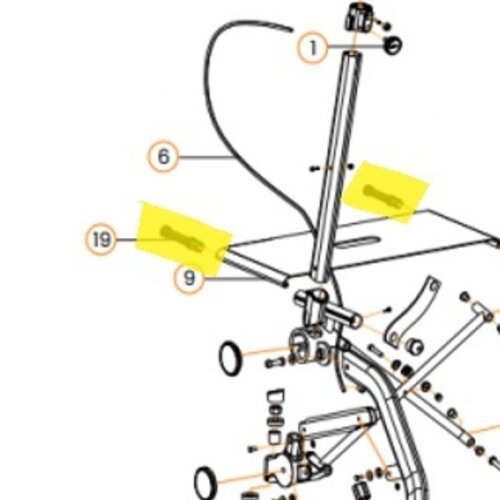 1

6

19

9