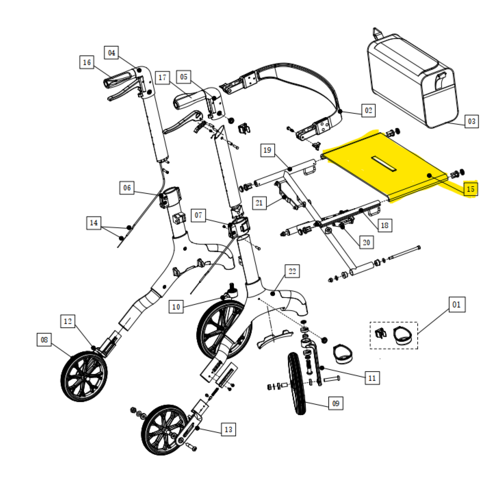 16
04
17
05
02
03
19
15
06
21
07
14
18
20
22
10
01
12
08
11
09
13