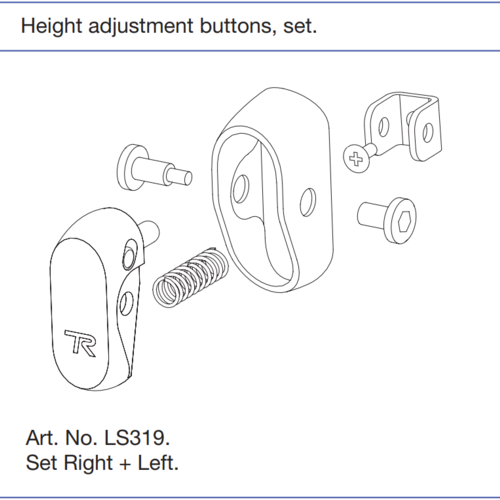 Height adjustment buttons, set.

TR

Art. No. LS319.
Set Right + Left.