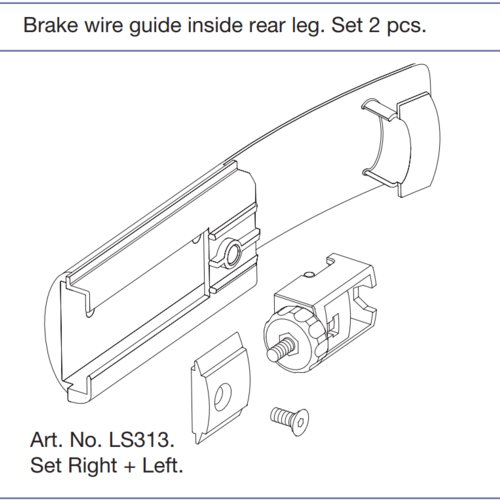 Brake wire guide inside rear leg. Set 2 pcs.

Art. No. LS313.
Set Right + Left.