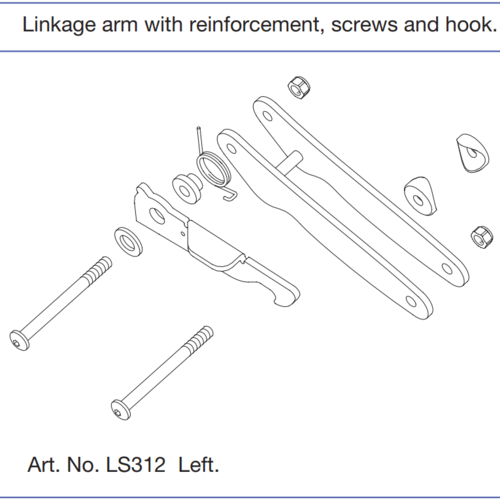 Linkage arm with reinforcement, screws and hook.

Art. No. LS312 Left.