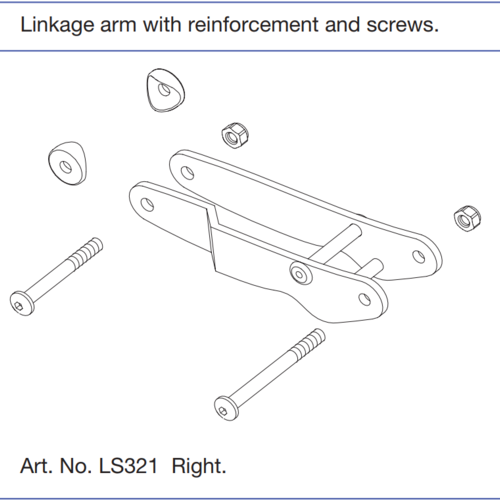 Linkage arm with reinforcement and screws.

Art. No. LS321 Right.