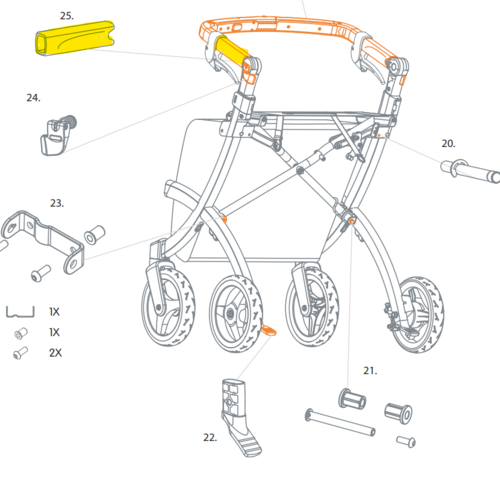 25.

24.

20.

23.

1X

1X

2X

21.

22.