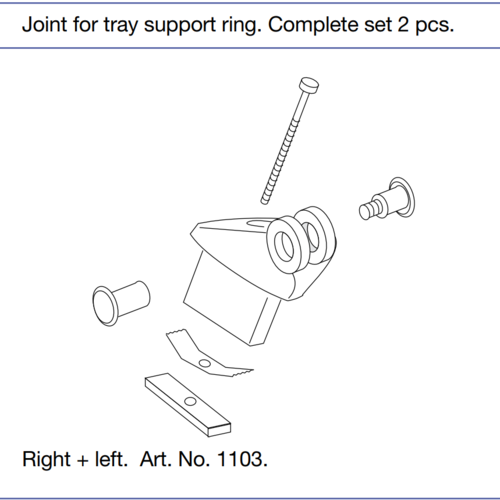 Joint for tray support ring. Complete set 2 pcs.

Right + left. Art. No. 1103.