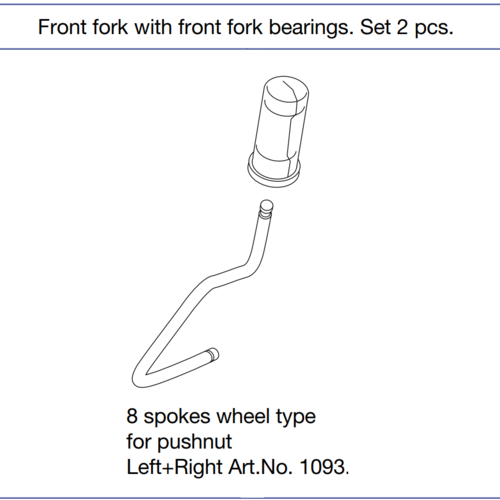 Front fork with front fork bearings. Set 2 pcs.

8 spokes wheel type
for pushnut
Left+Right Art.No. 1093.