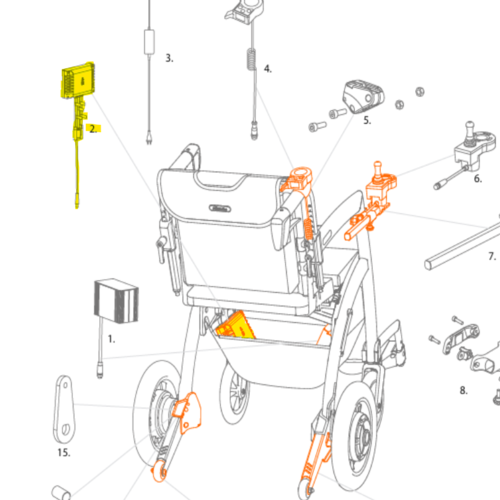 3.

4.

2.

5.

6.

7.

1.

8.

15.