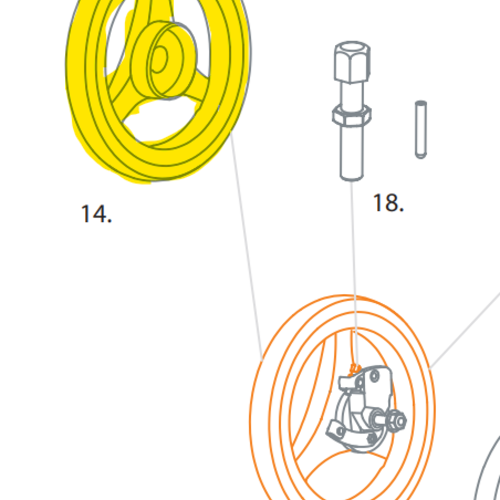 14.

18.