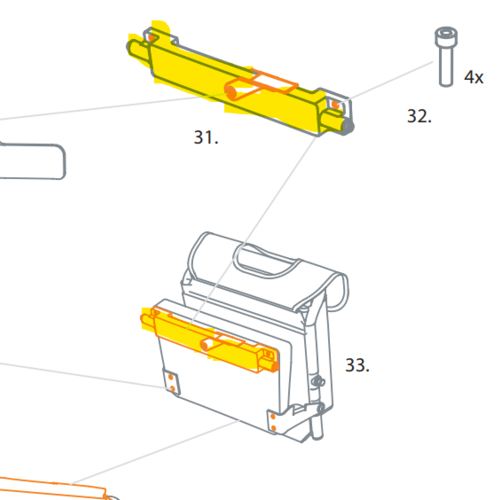 4x

32.

31.

33.