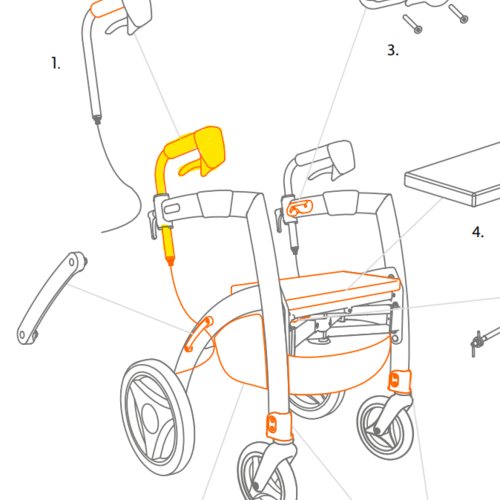 1.

3.

4.