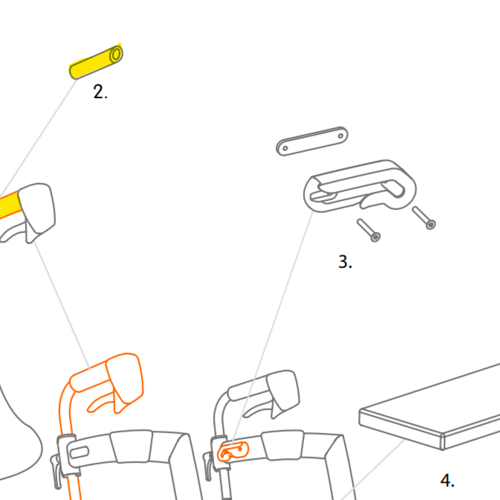 2.

3.

4.