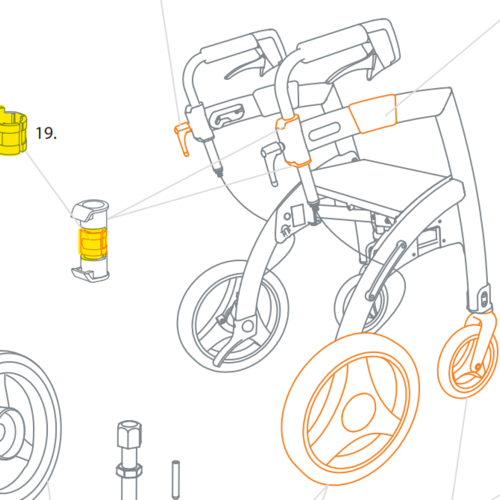 19.