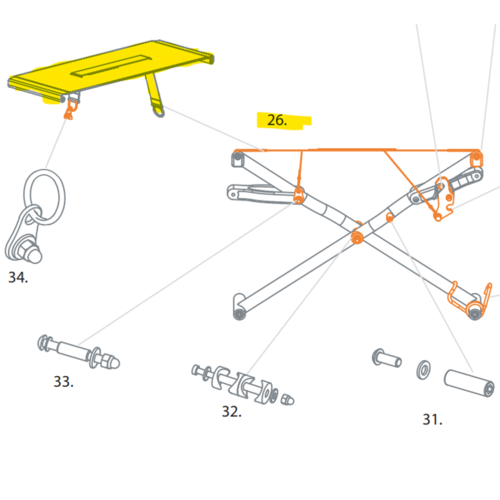 26.

34.

33.

32.

31.