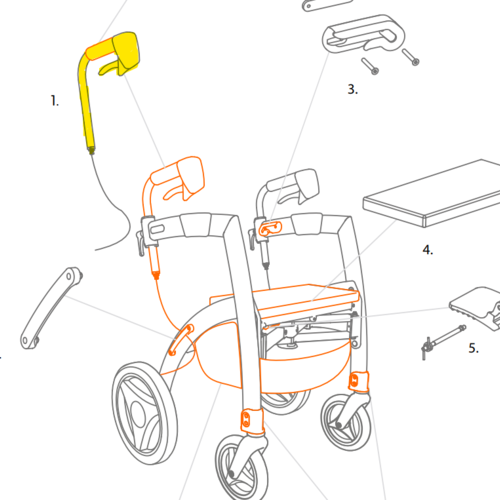 1.

3.

4.

5.