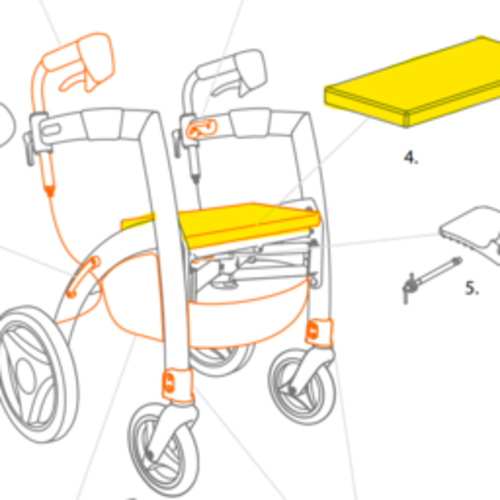 4.

5.