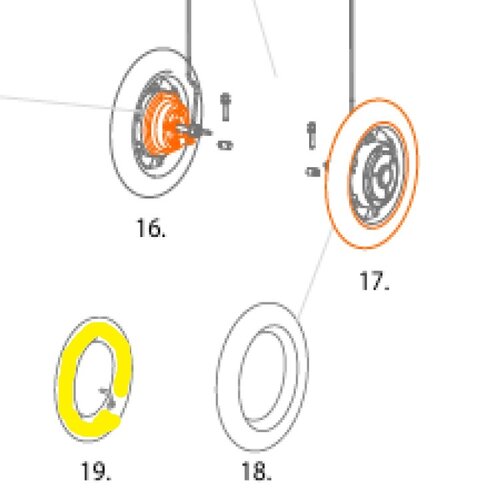 16.

17.

19.

18.