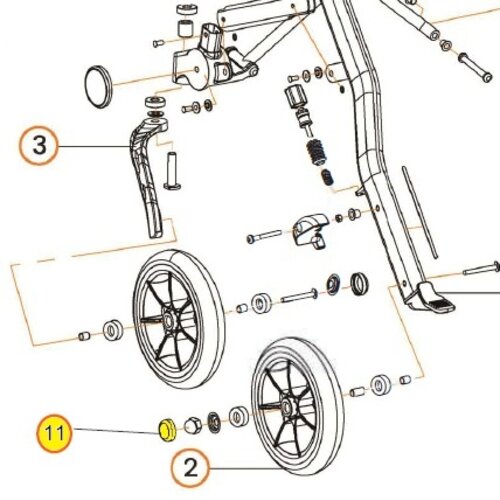 3

11

2