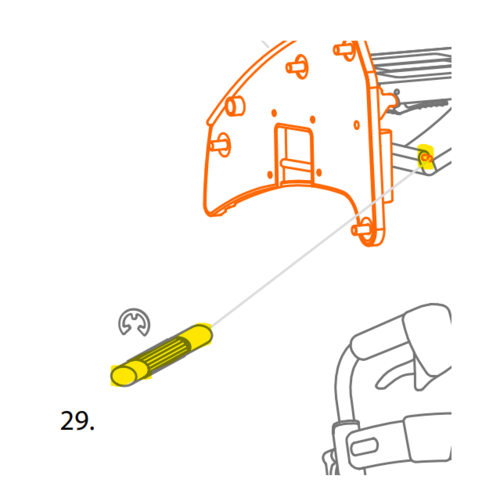 29.