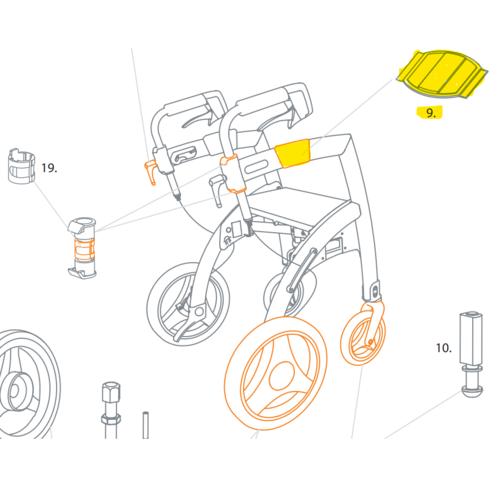 9.

19.

10.