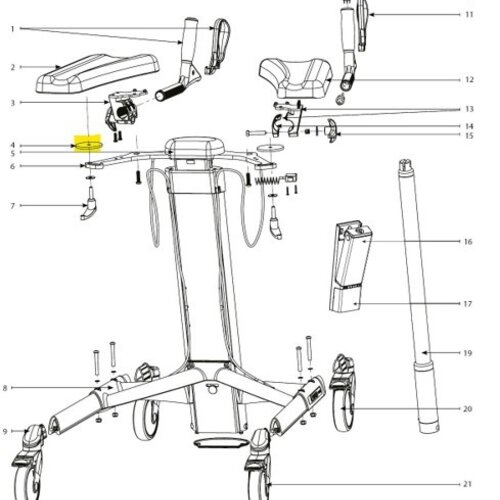 1
2
3
4
5
6
7
8
9
11
12
13
14
15
16
17
19
20
21