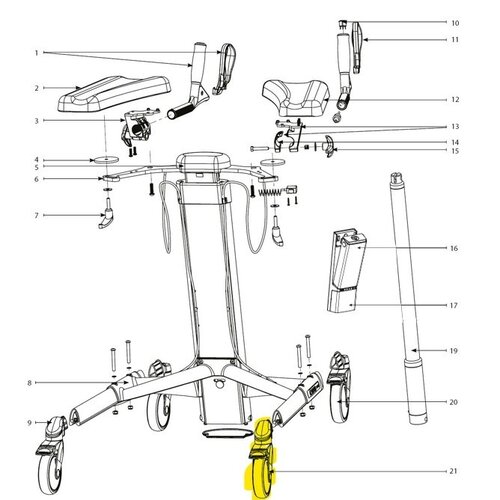 1
2
3
4
5
6
7
8
9
10
11
12
13
14
15
16
17
19
20
21