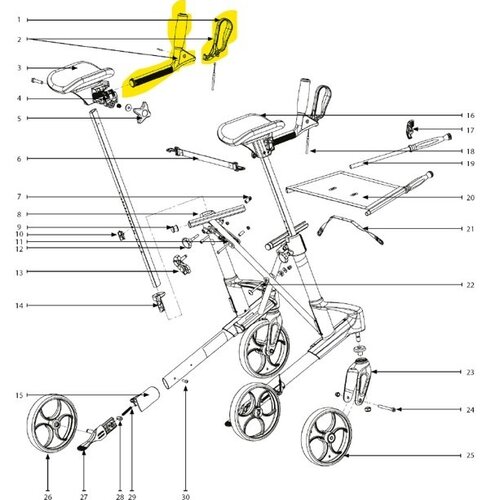 1
2
3
4
5
6
7
8
9
10
11
12
13
14
15
16
17
18
19
20
21
22
23
24
25
26
27
28
29
30