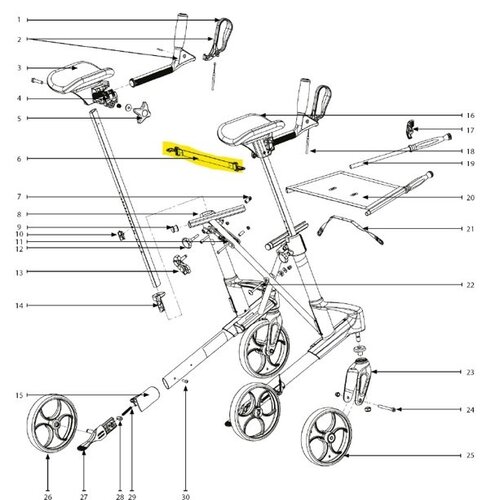 1
2
3
4
5
6
7
8
9
10
11
12
13
14
15
16
17
18
19
20
21
22
23
24
25
26
27
28
29
30