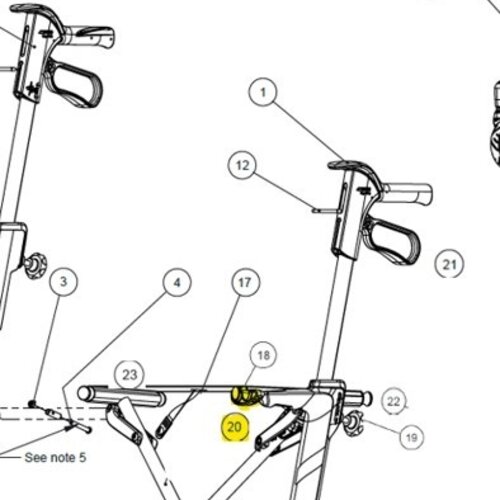 1
12
21
3
4
17
18
23
22
20
19
See note 5