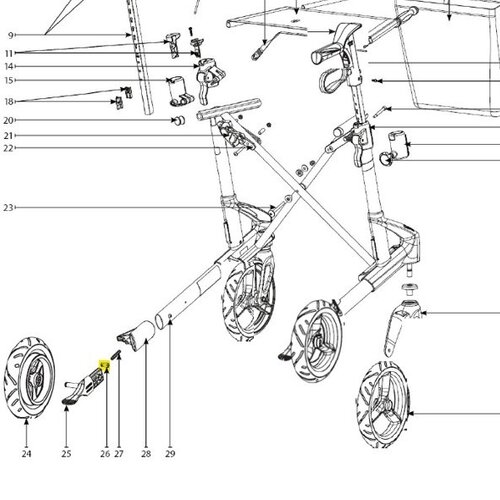 9
11
14
15
18
20
21
22
23
24
25
26
27
28
29