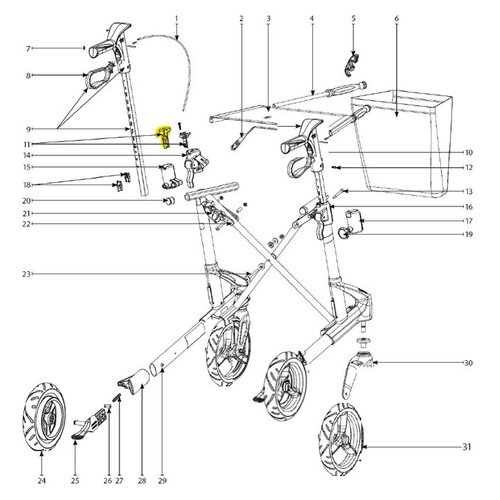 1
2
3
4
5
6
7
8
9
11
14
15
18
20
21
22
23
10
12
13
16
17
19
30
31
24
25
26
27
28
29