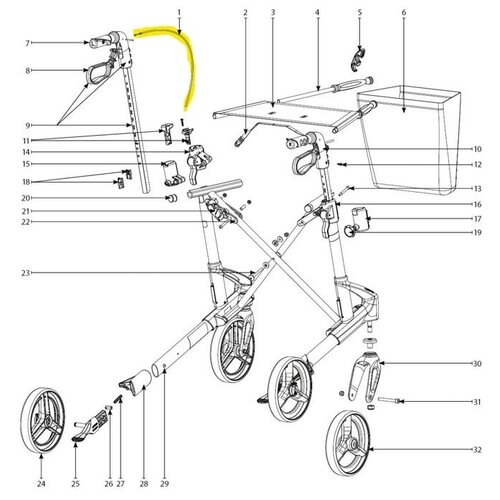 1
2
3
4
5
6
7
8
9
11
14
15
18
20
21
22
23
10
12
13
16
17
19
30
31
32
24
25
26
27
28
29