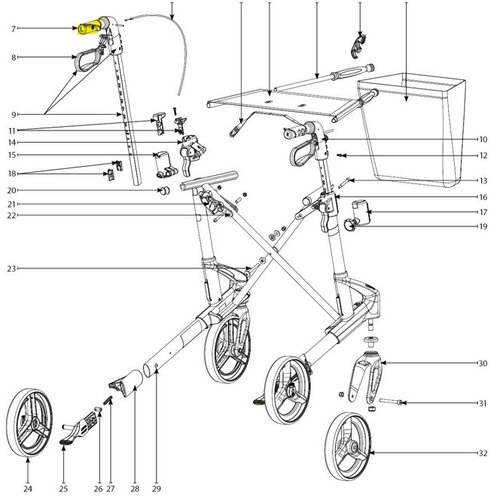 7
8
9
11
14
15
18
20
21
22
23
10
12
13
16
17
19
30
31
32
24
25
26
27
28
29